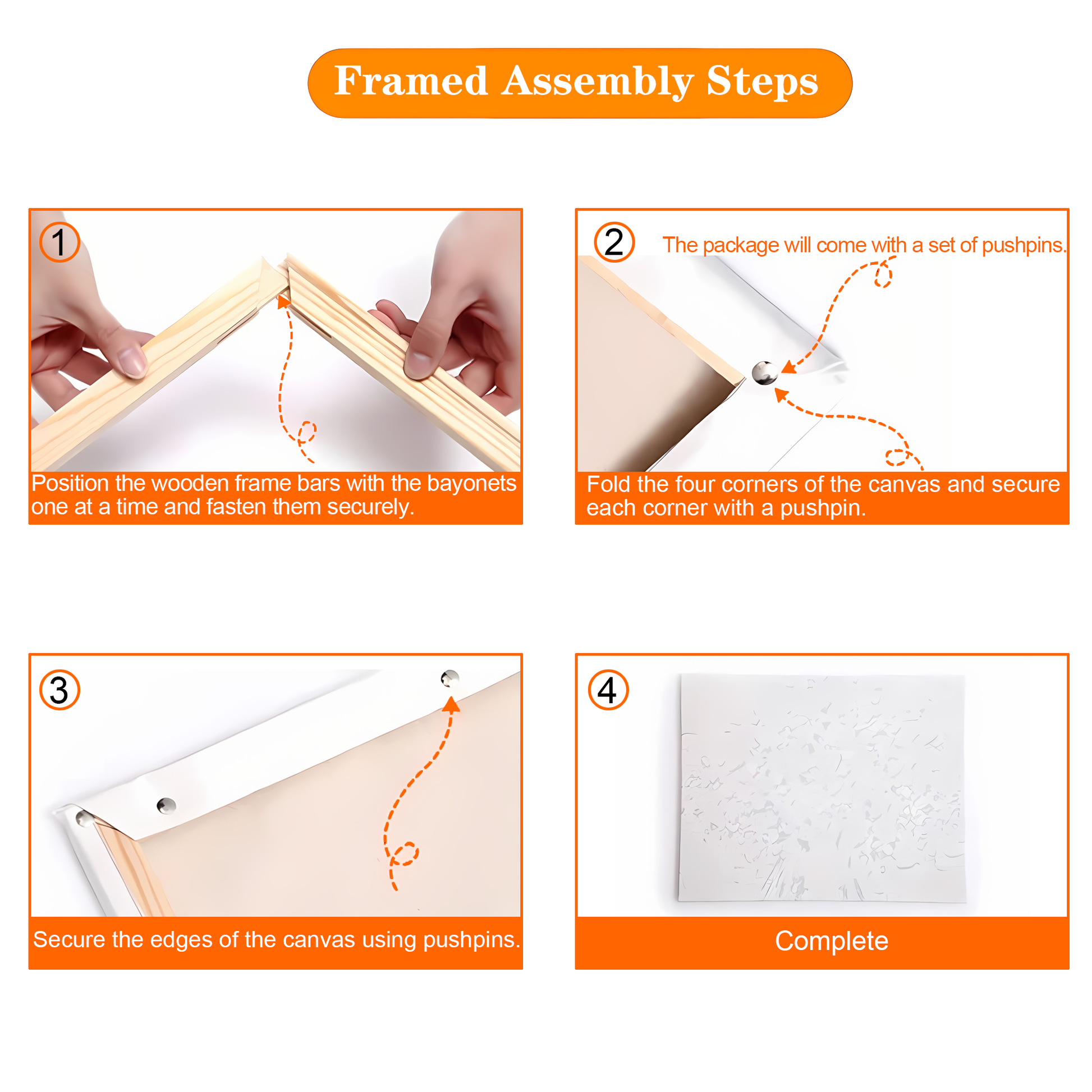 Framed Assembly Steps

1

Position the wooden frame bars with the bayonets one at a time and fasten them securely.

2

The package will come with a set of pushpins.

Fold the four corners of the canvas and secure each corner with a pushpin.

3

Secure the edges of the canvas using pushpins.

4

Complete